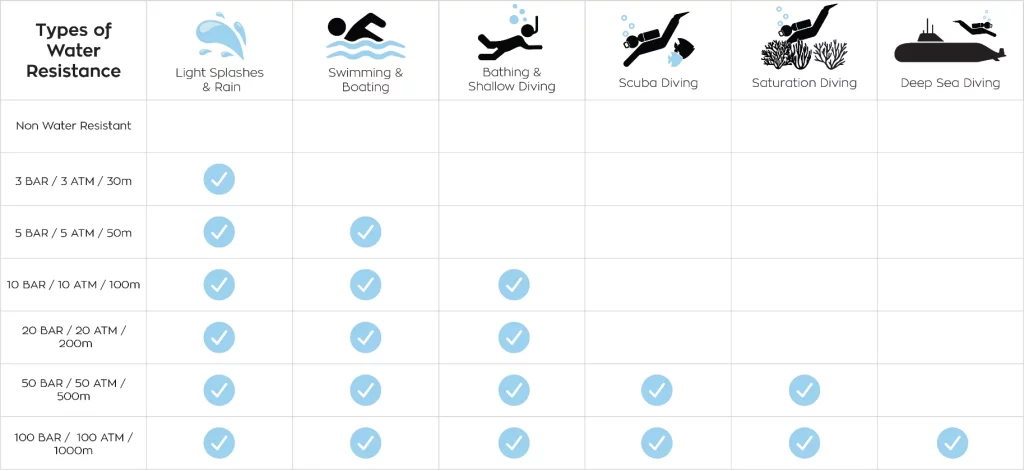 | Types of Water Resistance | Light Splashes & Rain | Swimming & Boating | Bathing & Shallow Diving | Scuba Diving | Saturation Diving | Deep Sea Diving |
|---|---|---|---|---|---|---|
| Non Water Resistant | | | | | | |
| 3 BAR / 3 ATM / 30m | ✓ | | | | | |
| 5 BAR / 5 ATM / 50m | ✓ | ✓ | | | | |
| 10 BAR / 10 ATM / 100m | ✓ | ✓ | ✓ | | | |
| 20 BAR / 20 ATM / 200m | ✓ | ✓ | ✓ | | | |
| 50 BAR / 50 ATM / 500m | ✓ | ✓ | ✓ | ✓ | ✓ | |
| 100 BAR / 100 ATM / 1000m | ✓ | ✓ | ✓ | ✓ | ✓ | ✓ |